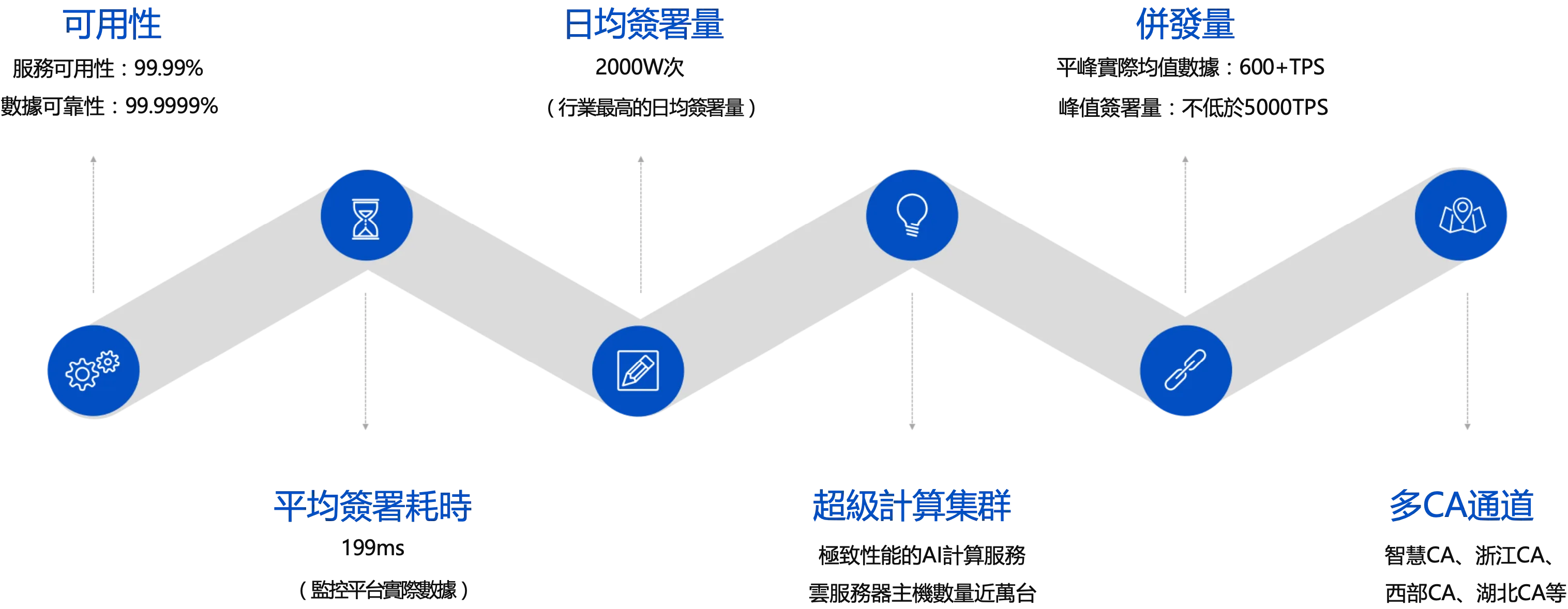 可用性
服務可用性：99.99%
數據可靠性：99.9999%

日均簽署量
2000W次
（行業最高的日均簽署量）

併發量
平峰實際均值數據：600+TPS
峰值簽署量：不低於5000TPS

平均簽署耗時
199ms
（監控平台實際數據）

超級計算集群
極致性能的AI計算服務
雲服務器主機數量近萬台

多CA通道
智慧CA、浙江CA、
西部CA、湖北CA等